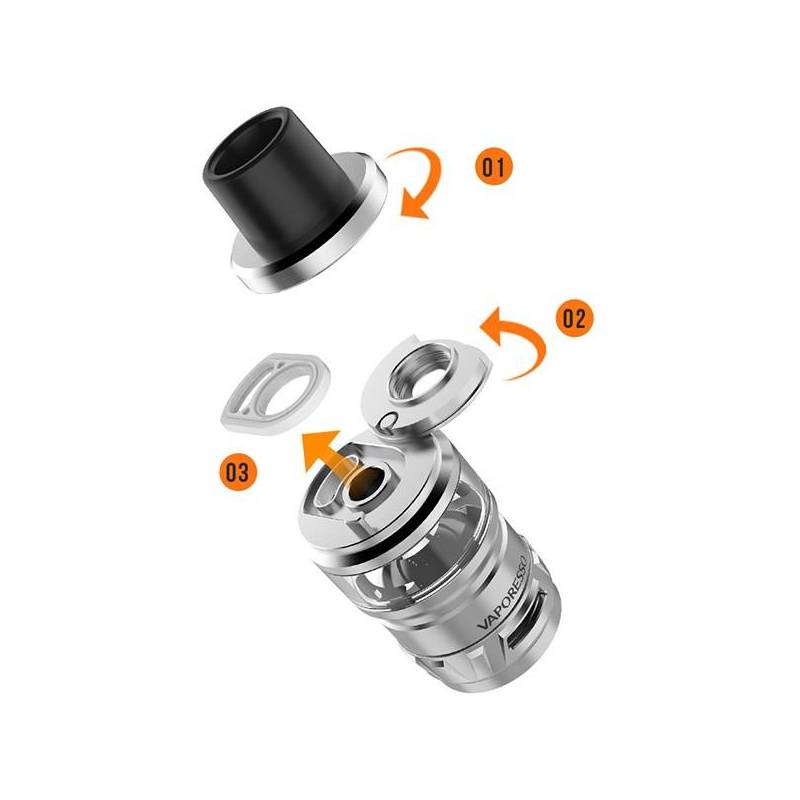 01

02

03

VAPORESSO