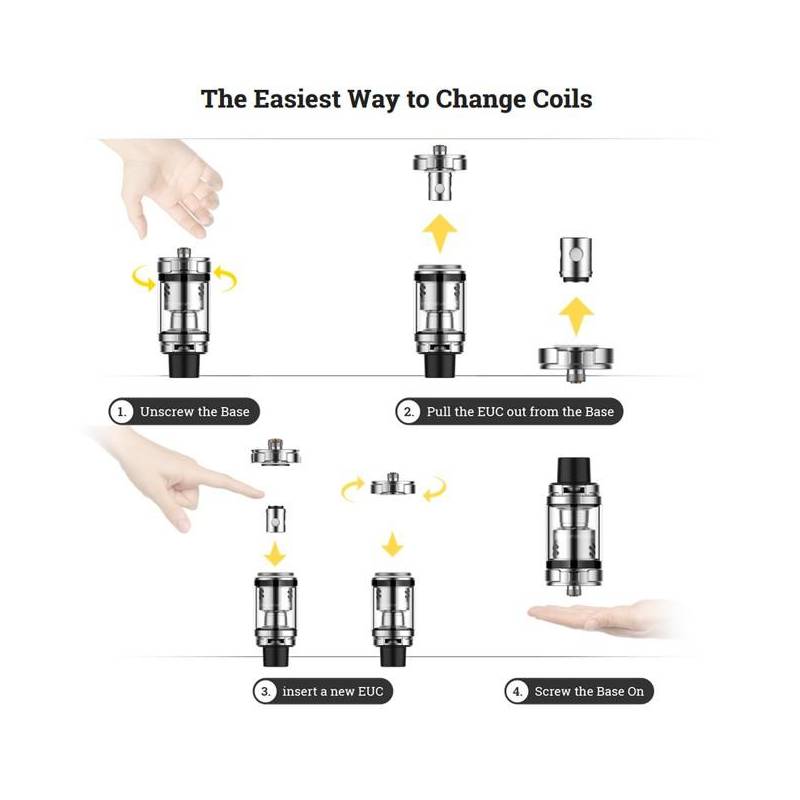 The Easiest Way to Change Coils

1. Unscrew the Base

2. Pull the EUC out from the Base

3. insert a new EUC

4. Screw the Base On