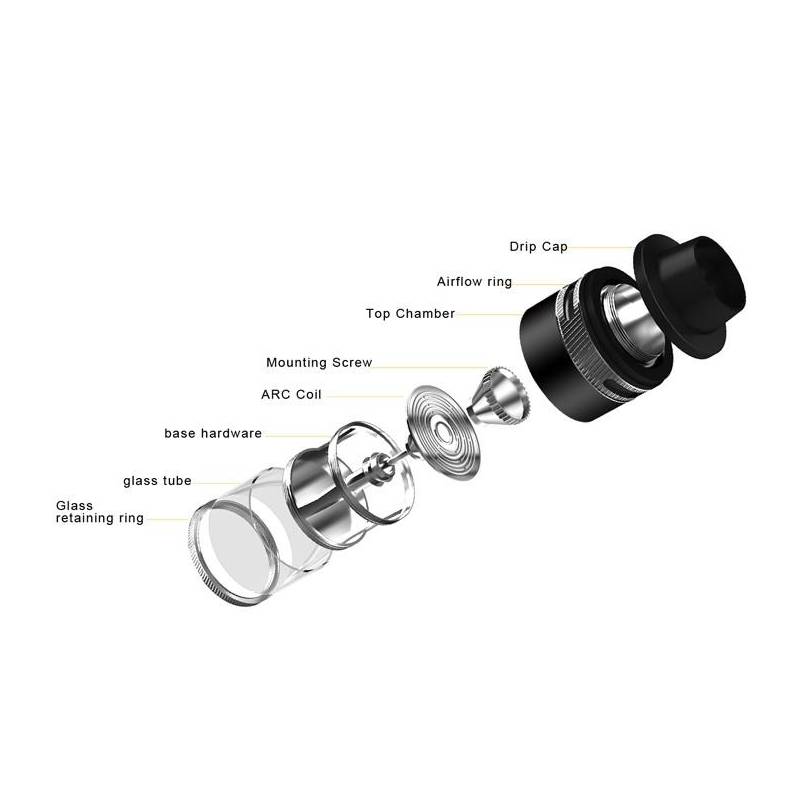 Drip Cap
Airflow ring
Top Chamber
Mounting Screw
ARC Coil
base hardware
glass tube
Glass retaining ring